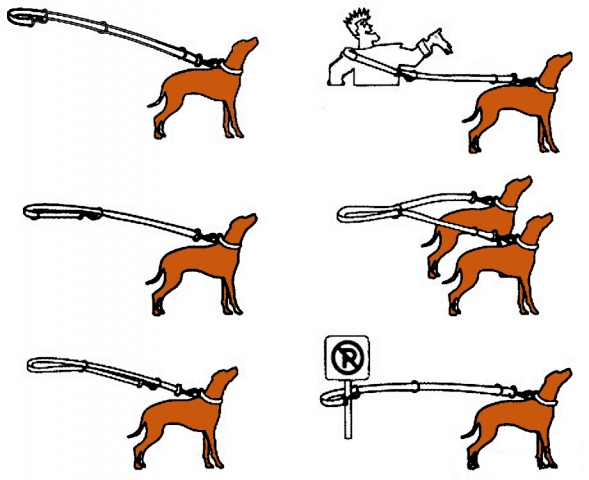 P